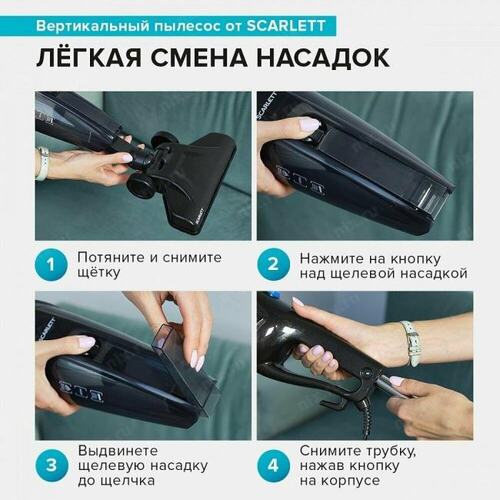 Вертикальный пылесос от SCARLETT

ЛЁГКАЯ СМЕНА НАСАДОК

SCARLETT

SCARLETT

1 Потяните и снимите щётку

2 Нажмите на кнопку над щелевой насадкой

SCARLETT

3 Выдвинете щелевую насадку до щелчка

4 Снимите трубку, нажав кнопку на корпусе